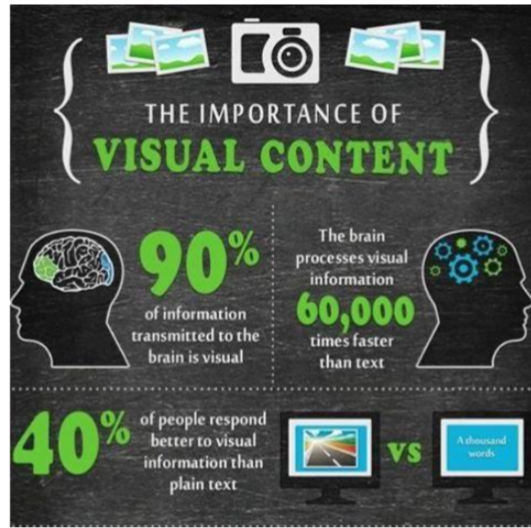 THE IMPORTANCE OF
VISUAL CONTENT

90%
of information transmitted to the brain is visual

The brain processes visual information
60,000
times faster than text

40%
of people respond better to visual information than plain text

VS

A thousand words