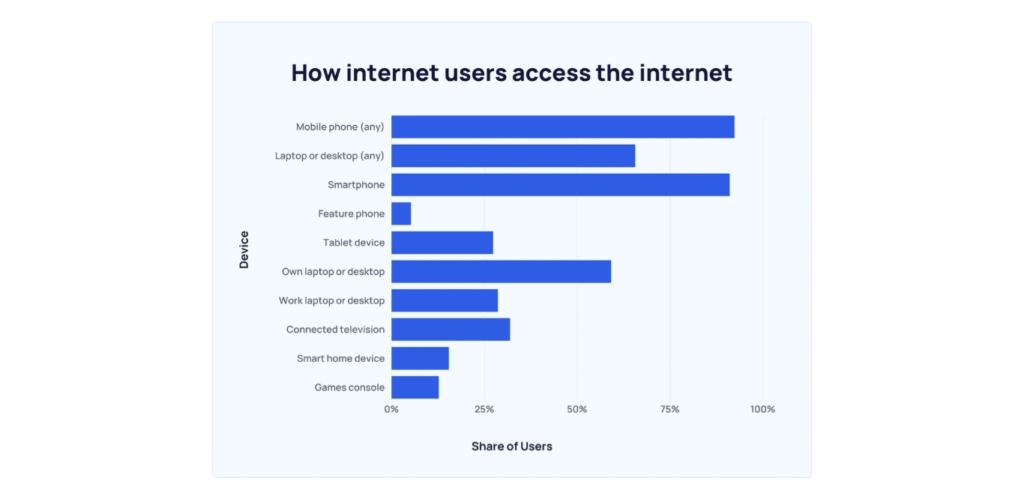 How internet users access the internet

Device

Mobile phone (any)
Laptop or desktop (any)
Smartphone
Feature phone
Tablet device
Own laptop or desktop
Work laptop or desktop
Connected television
Smart home device
Games console

0%
25%
50%
75%
100%

Share of Users