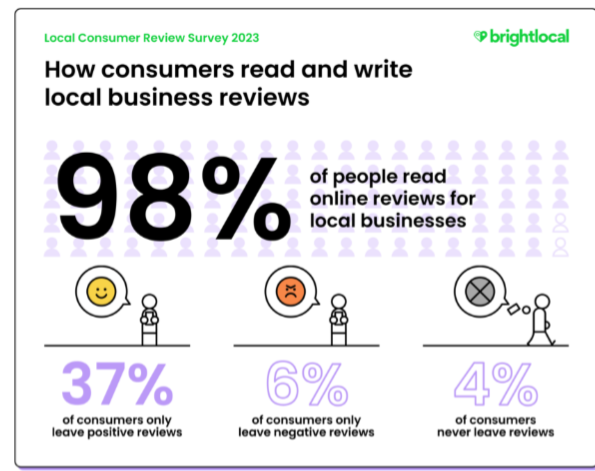 Local Consumer Review Survey 2023

brightlocal

How consumers read and write local business reviews

98%

of people read online reviews for local businesses

37%

of consumers only leave positive reviews

6%

of consumers only leave negative reviews

4%

of consumers never leave reviews